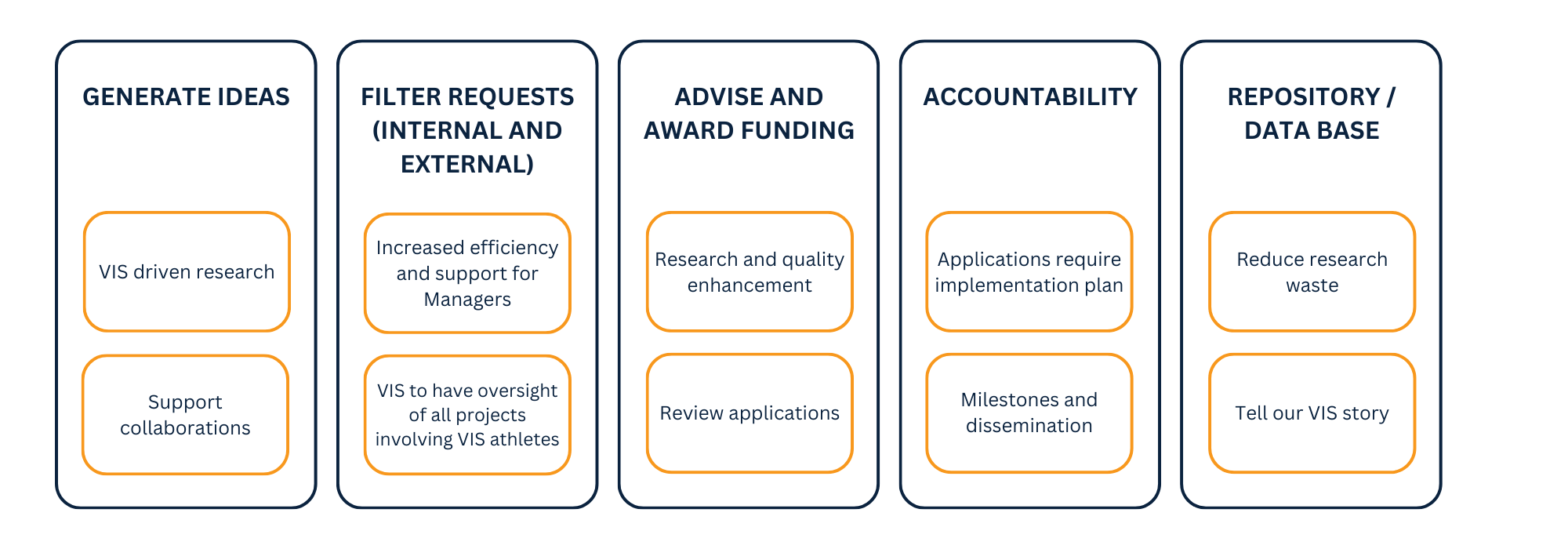 GENERATE IDEAS

VIS driven research

Support collaborations

FILTER REQUESTS (INTERNAL AND EXTERNAL)

Increased efficiency and support for Managers

VIS to have oversight of all projects involving VIS athletes

ADVISE AND AWARD FUNDING

Research and quality enhancement

Review applications

ACCOUNTABILITY

Applications require implementation plan

Milestones and dissemination

REPOSITORY / DATA BASE

Reduce research waste

Tell our VIS story